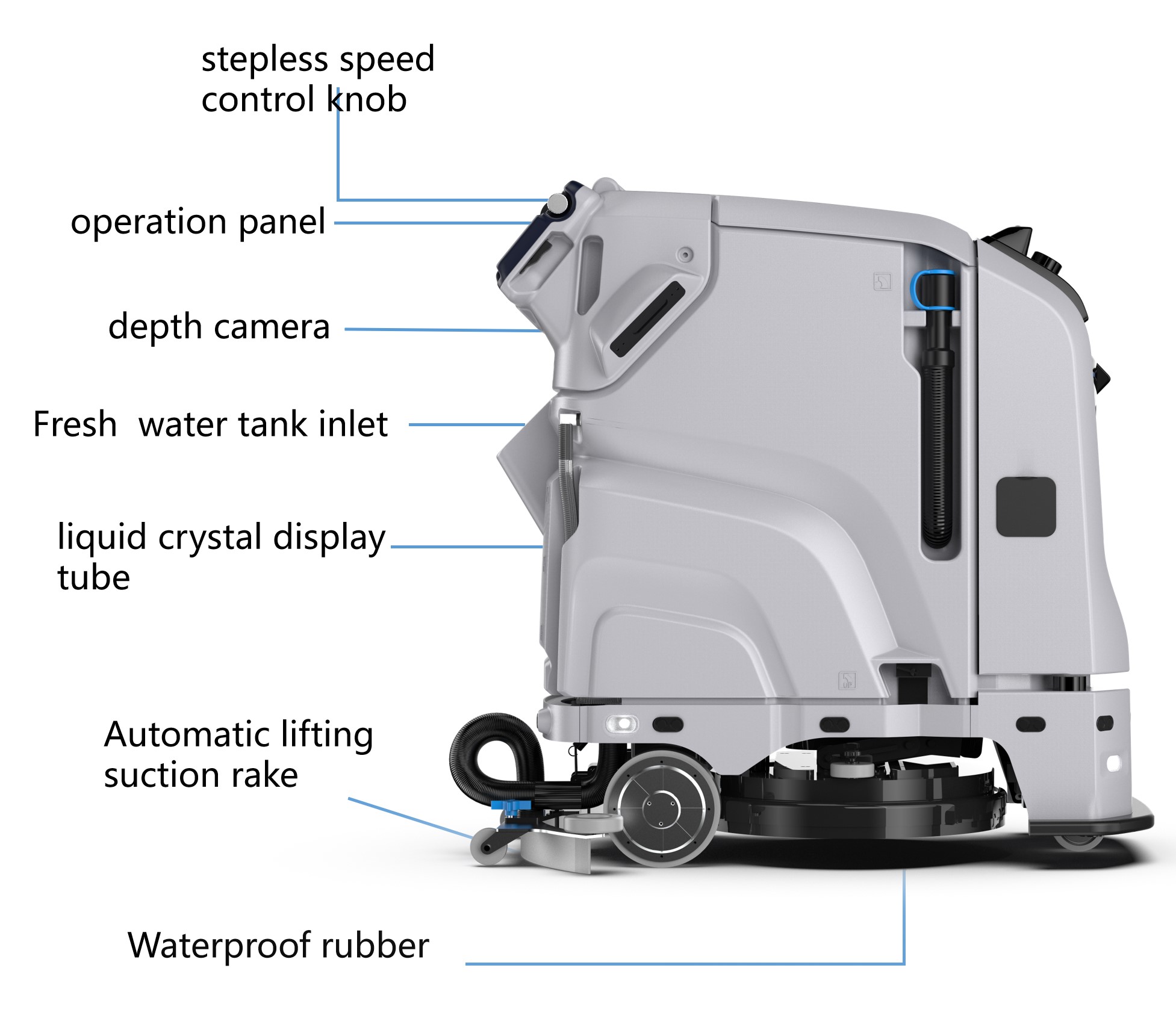 stepless speed control knob

operation panel

depth camera

Fresh  water tank inlet

liquid crystal display tube

Automatic lifting suction rake

Waterproof rubber